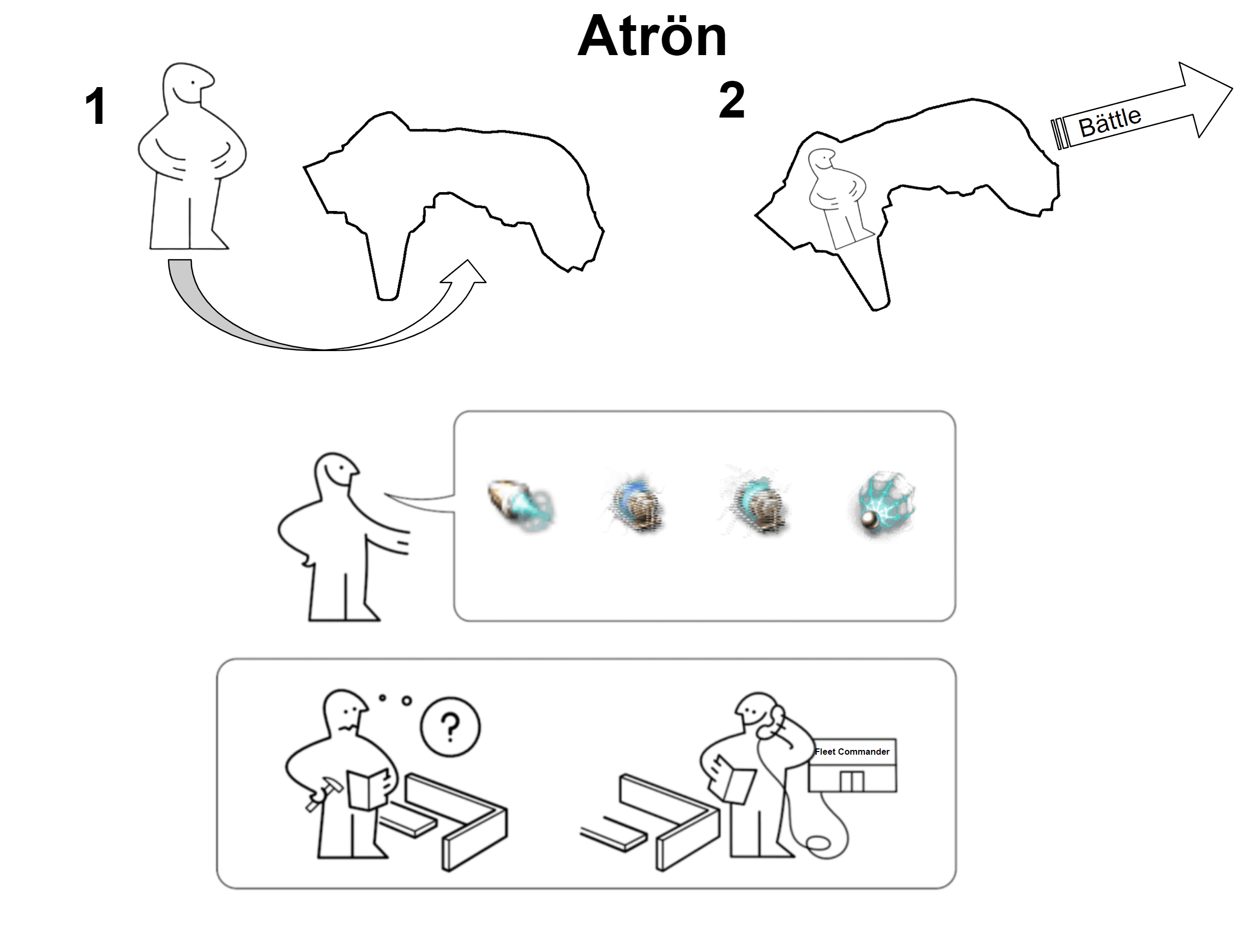 Atrön

1

2

Bättle

?

Fleet Commander