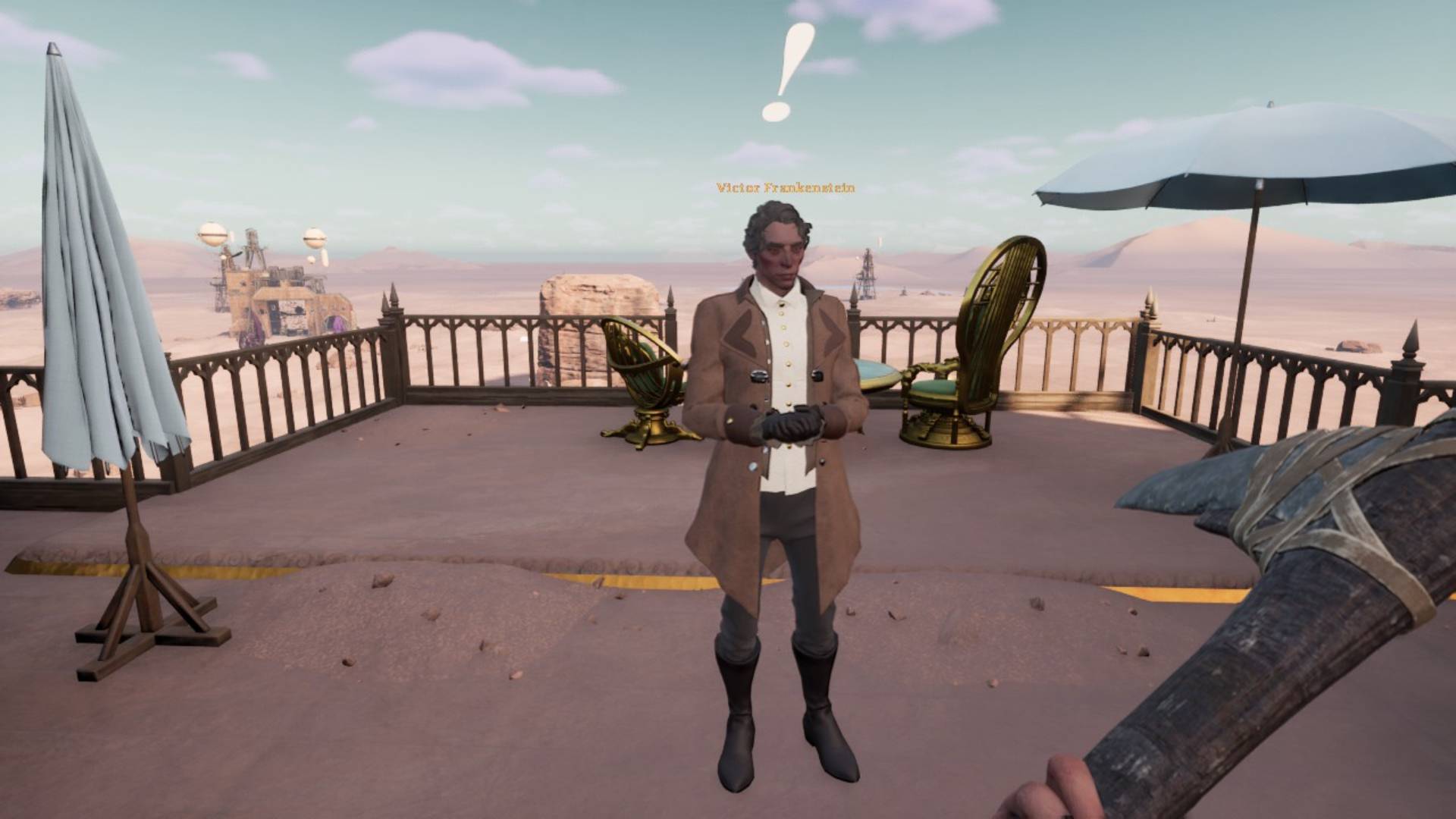 !

Victor Frankenstein